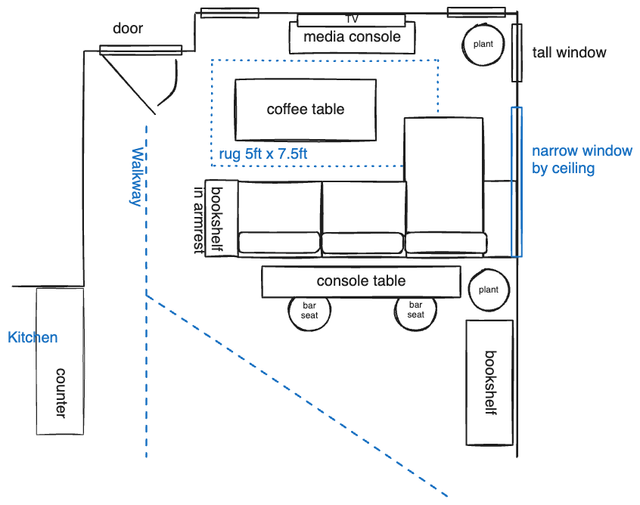 door

TV

media console

plant

tall window

coffee table

rug 5ft x 7.5ft

narrow window by ceiling

Walkway

bookshelf in armrest

console table

plant

bar seat

bar seat

Kitchen

counter

bookshelf