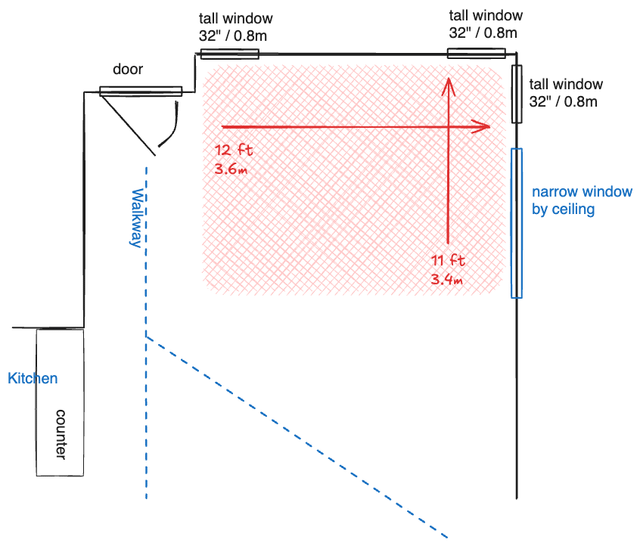 tall window
32" / 0.8m

tall window
32" / 0.8m

door

tall window
32" / 0.8m

12 ft
3.6m

Walkway

narrow window
by ceiling

11 ft
3.4m

Kitchen

counter