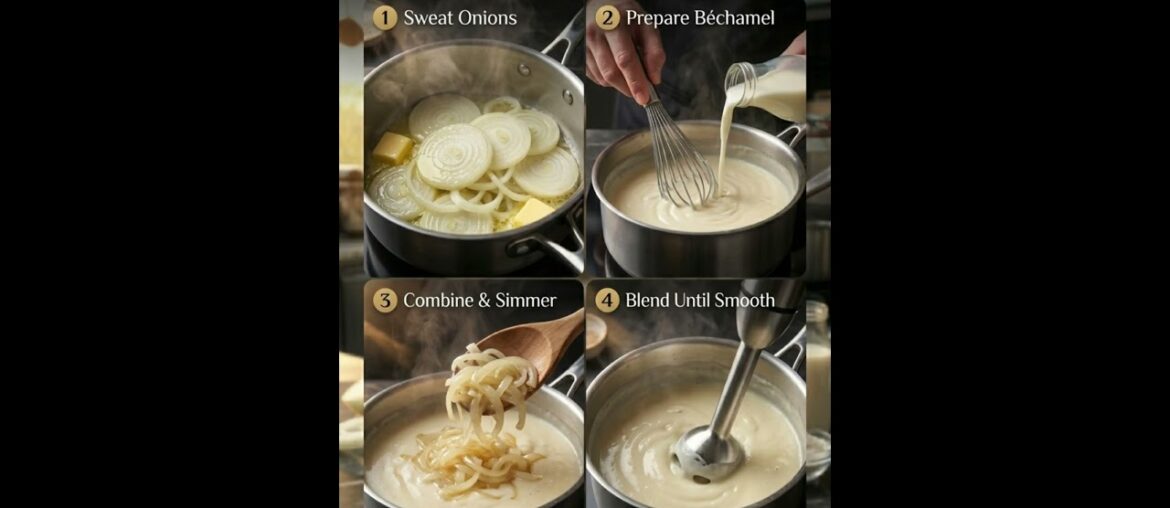 1 Sweat Onions
2 Prepare Béchamel
3 Combine & Simmer
4 Blend Until Smooth