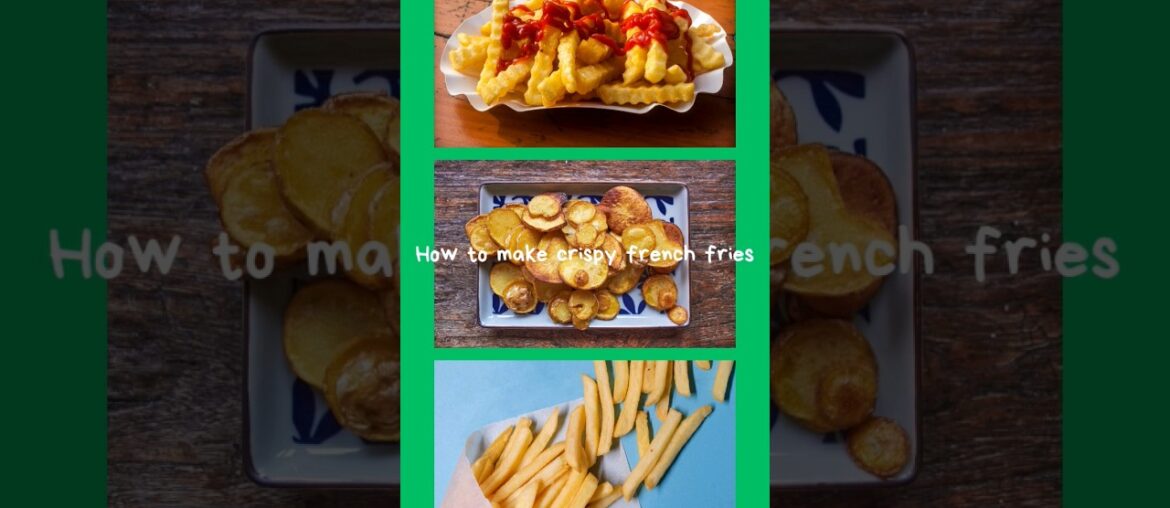 How to make crispy french fries