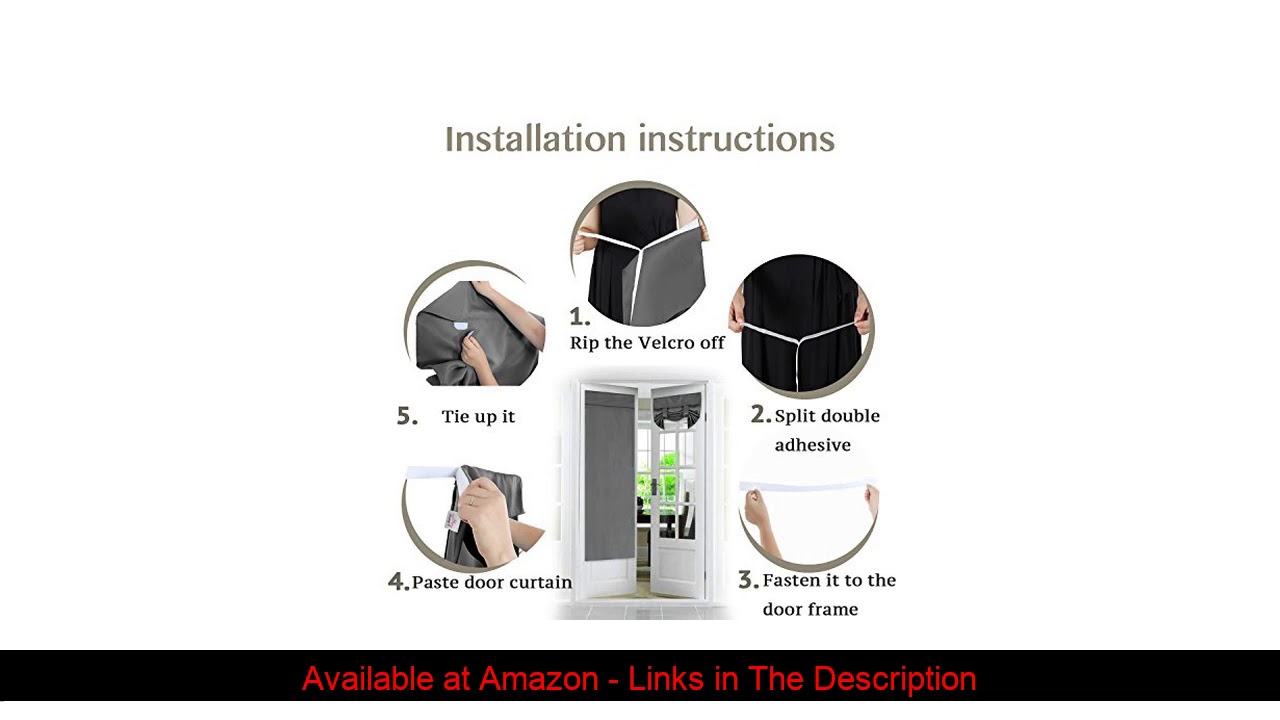 Installation instructions

1. Rip the Velcro off

2. Split double adhesive

3. Fasten it to the door frame

4. Paste door curtain

5. Tie up it

Available at Amazon - Links in The Description