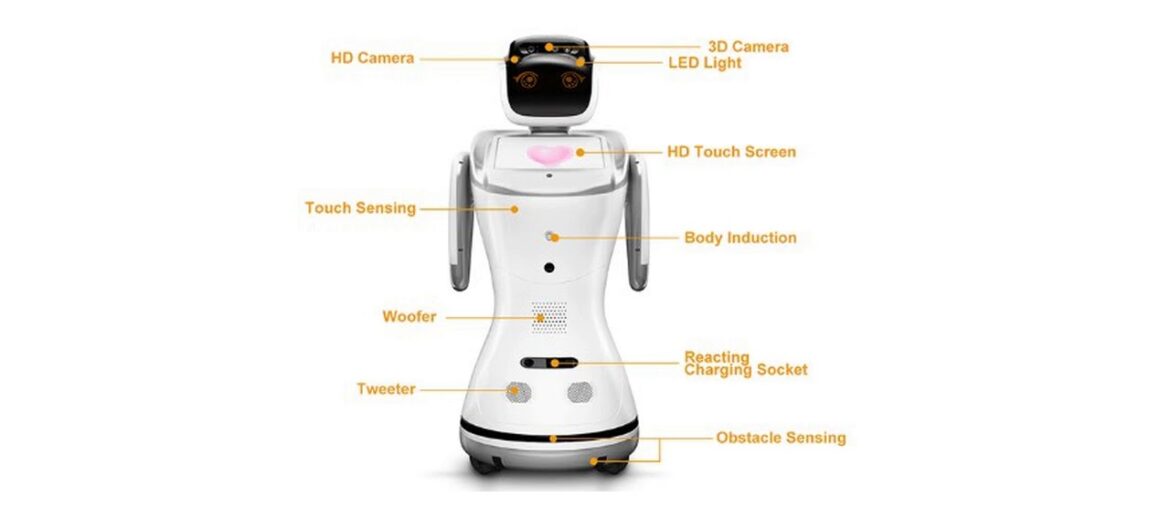 HD Camera
3D Camera
LED Light
HD Touch Screen
Touch Sensing
Body Induction
Woofer
Reacting Charging Socket
Tweeter
Obstacle Sensing